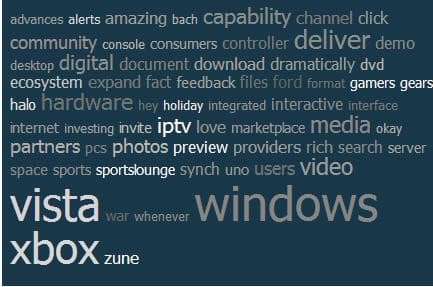 advances alerts amazing bach capability channel click community console consumers controller deliver demo desktop digital document download dramatically dvd ecosystem expand fact feedback files ford format gamers gears halo hardware hey holiday integrated interactive interface internet investing invite iptv love marketplace media okay partners pcs photos preview providers rich search server space sports sportslounge synch uno users video vista war whenever windows xbox zune